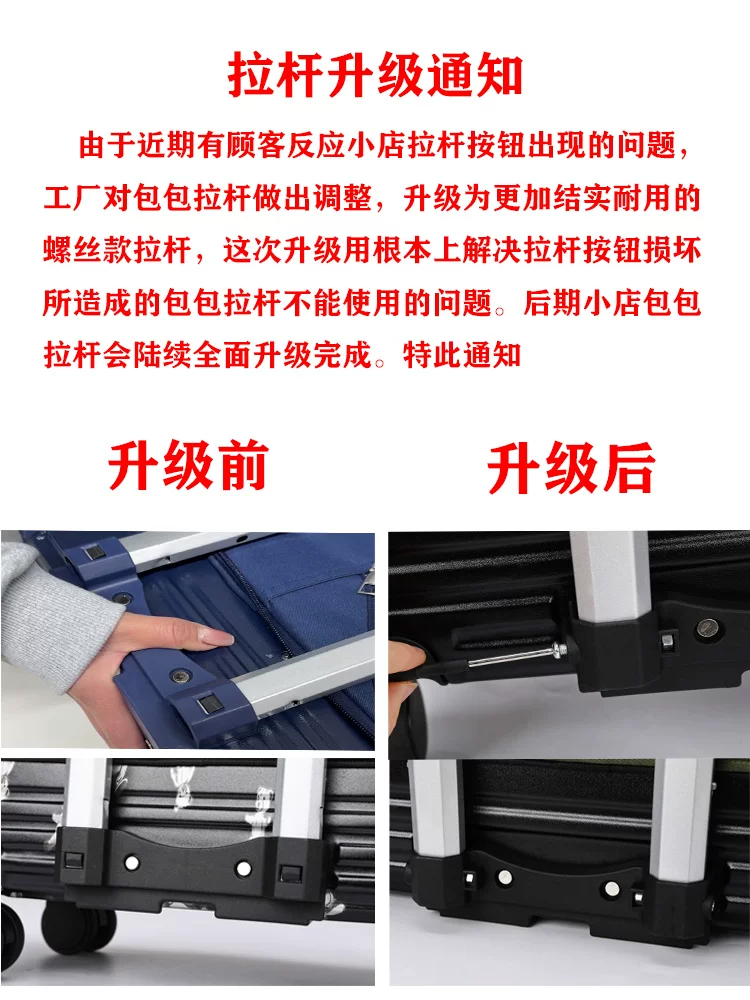 拉杆升级通知

由于近期有顾客反应小店拉杆按钮出现的问题，工厂对包包拉杆做出调整，升级为更加结实耐用的螺丝款拉杆，这次升级用根本上解决拉杆按钮损坏所造成的包包拉杆不能使用的问题。后期小店包包拉杆会陆续全面升级完成。特此通知

升级前

升级后